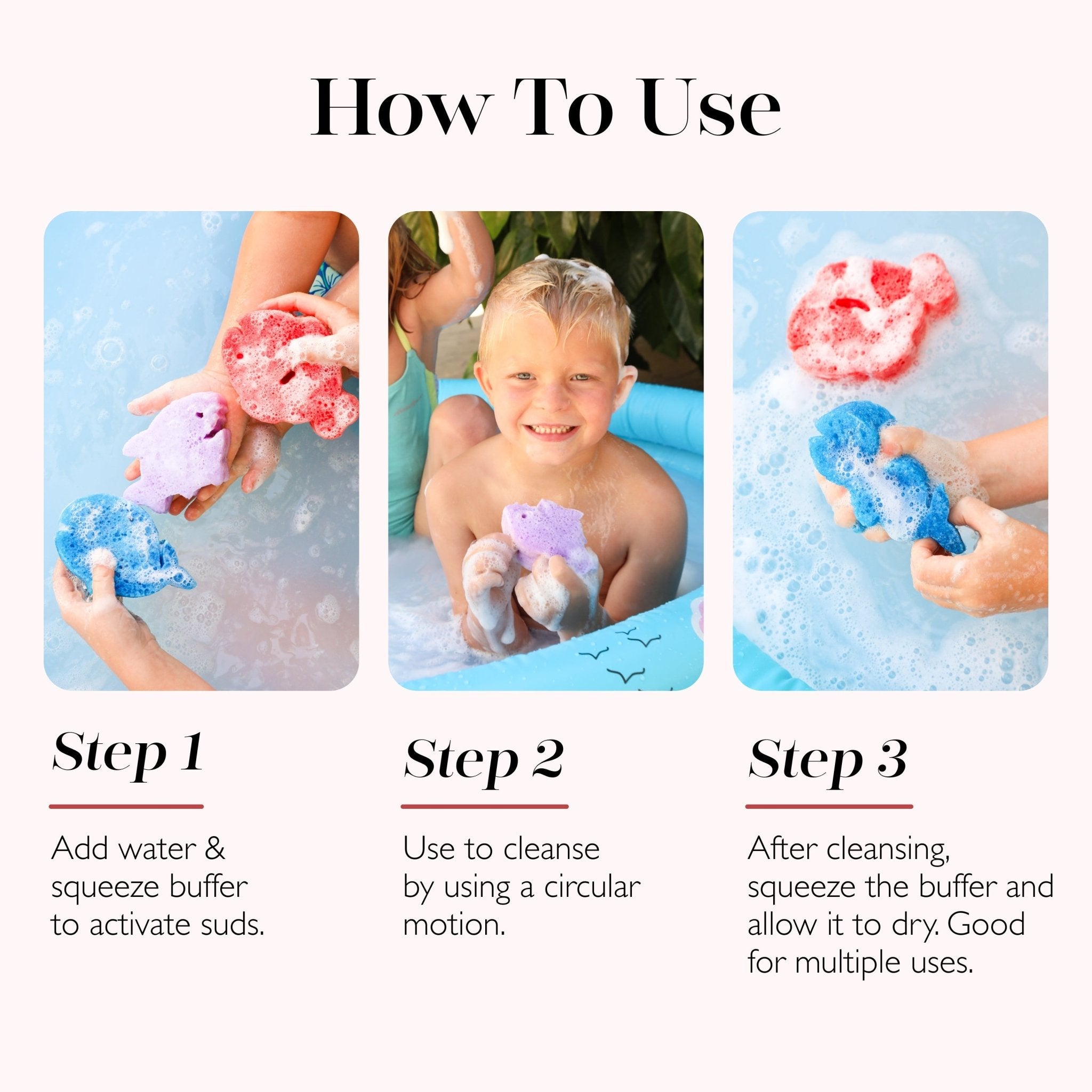 How To Use

Step 1

Add water & squeeze buffer to activate suds.

Step 2

Use to cleanse by using a circular motion.

Step 3

After cleansing, squeeze the buffer and allow it to dry. Good for multiple uses.