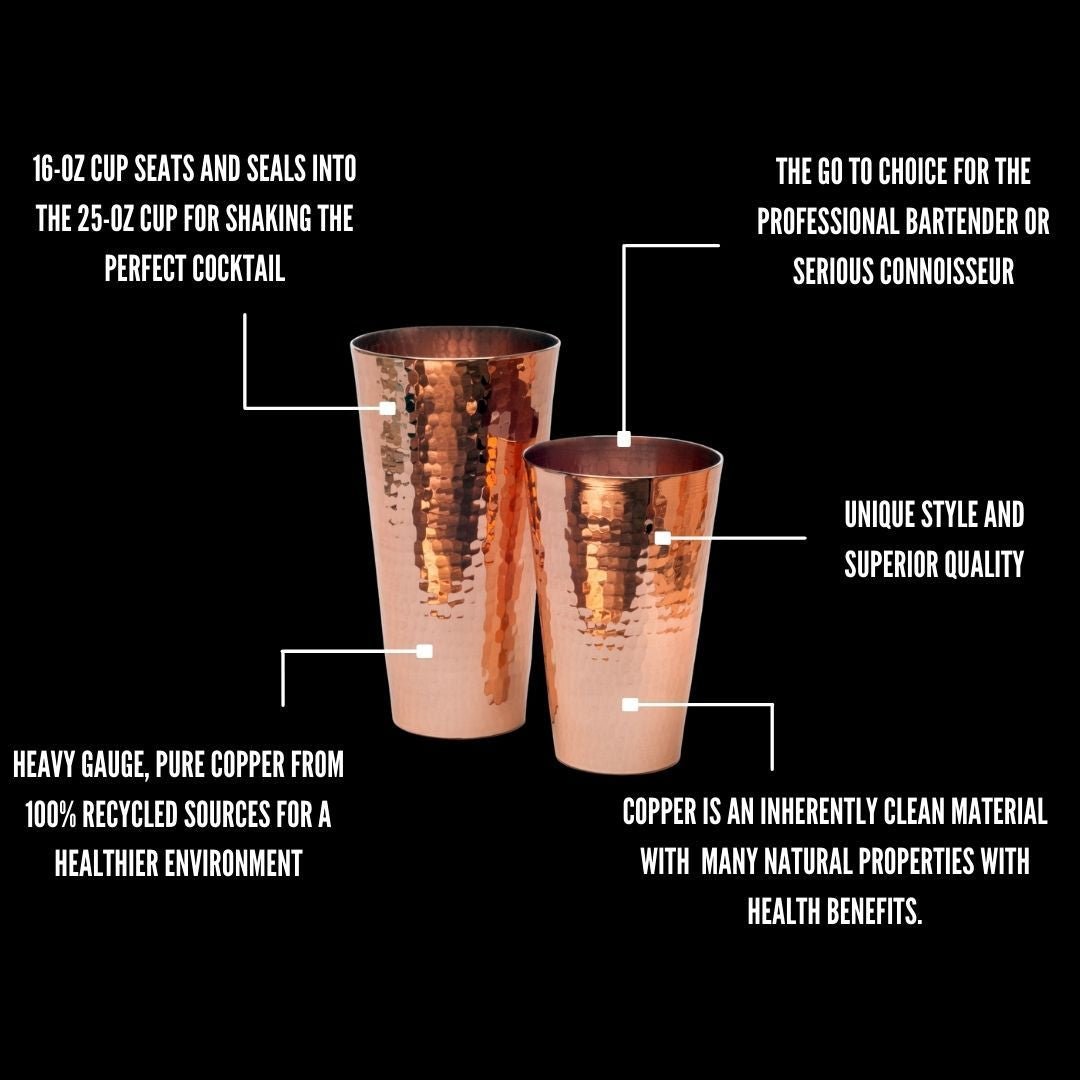 16-OZ CUP SEATS AND SEALS INTO THE 25-OZ CUP FOR SHAKING THE PERFECT COCKTAIL

THE GO TO CHOICE FOR THE PROFESSIONAL BARTENDER OR SERIOUS CONNOISSEUR

UNIQUE STYLE AND SUPERIOR QUALITY

HEAVY GAUGE, PURE COPPER FROM 100% RECYCLED SOURCES FOR A HEALTHIER ENVIRONMENT

COPPER IS AN INHERENTLY CLEAN MATERIAL WITH MANY NATURAL PROPERTIES WITH HEALTH BENEFITS.