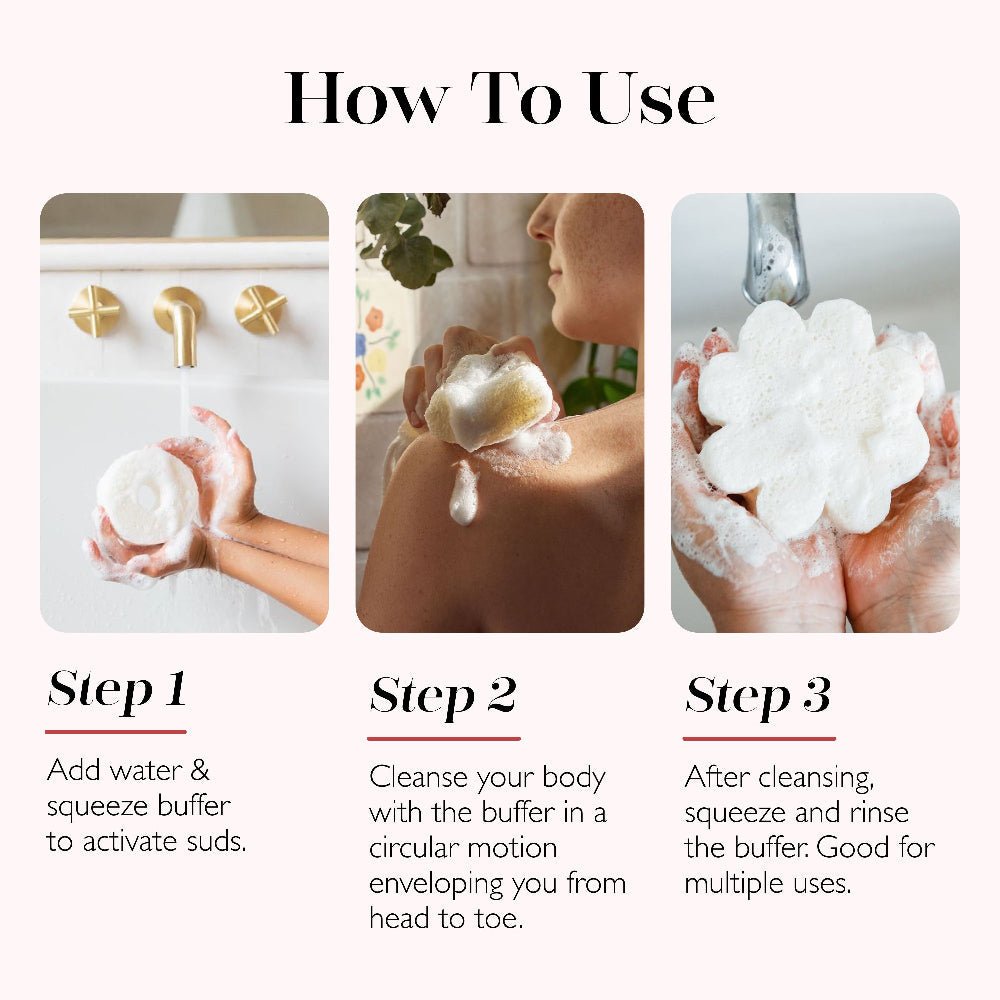 How To Use

Step 1

Add water & squeeze buffer to activate suds.

Step 2

Cleanse your body with the buffer in a circular motion enveloping you from head to toe.

Step 3

After cleansing, squeeze and rinse the buffer. Good for multiple uses.