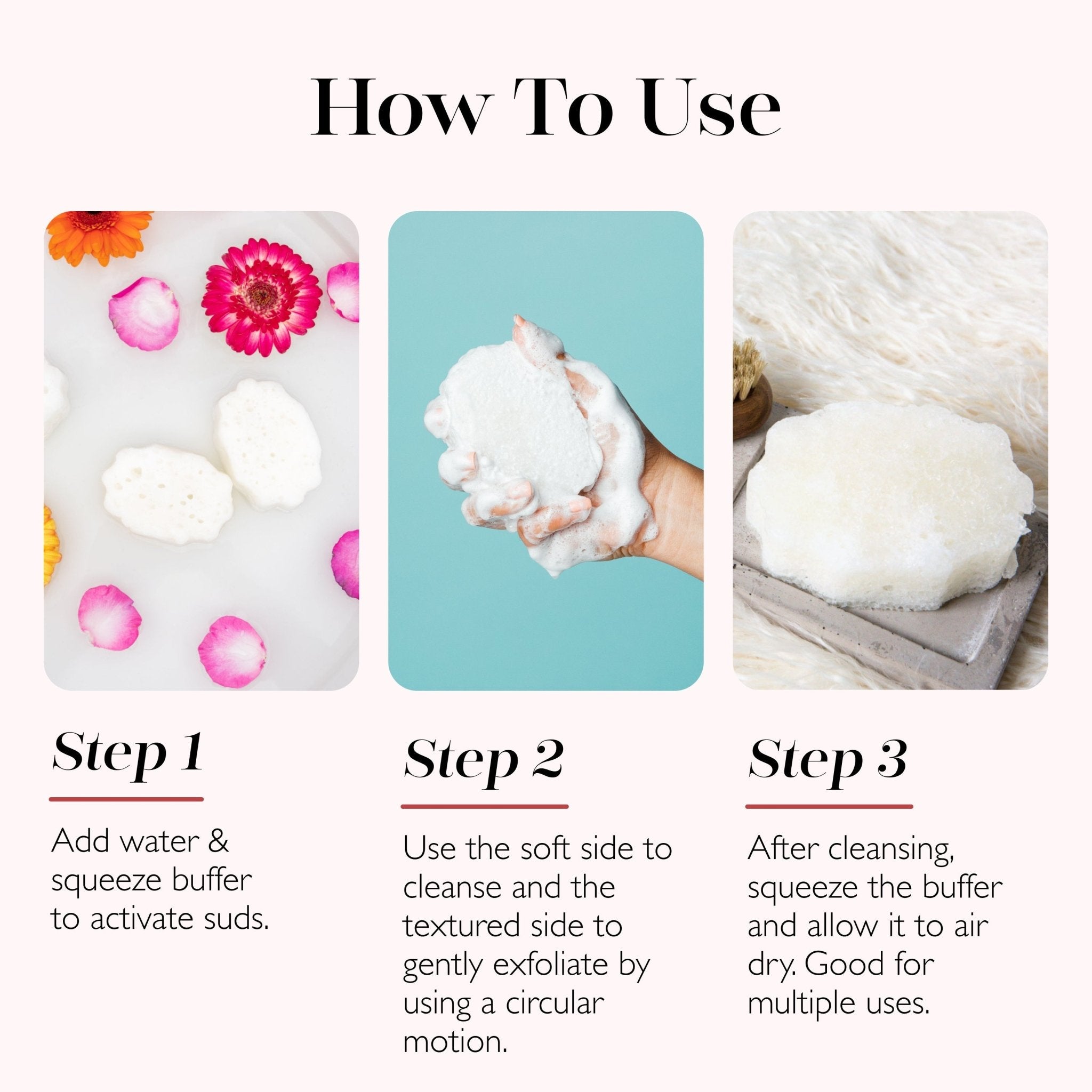 How To Use

Step 1

Add water & squeeze buffer to activate suds.

Step 2

Use the soft side to cleanse and the textured side to gently exfoliate by using a circular motion.

Step 3

After cleansing, squeeze the buffer and allow it to air dry. Good for multiple uses.